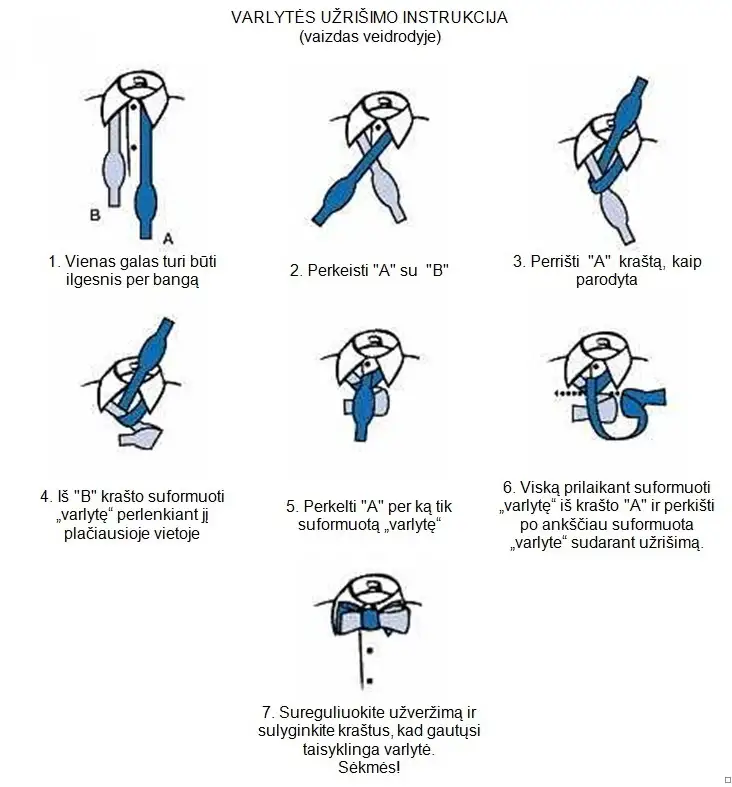 VARLYTĖS UŽRIŠIMO INSTRUKCIJA
(vaizdas veidrodyje)

B
A

1. Vienas galas turi būti ilgesnis per bangą

2. Perkeisti "A" su "B"

3. Perrišti "A" kraštą, kaip parodyta

4. Iš "B" krašto suformuoti „varlytę“ perlenkiant jį plačiausioje vietoje

5. Perkelti "A" per ką tik suformuotą „varlytę“

6. Viską prilaikant suformuoti „varlytę“ iš krašto "A" ir perkišti po ankščiau suformuota „varlyte“ sudarant užrišimą.

7. Sureguliuokite užveržimą ir sulyginkite kraštus, kad gautųsi taisyklinga varlytė.
Sėkmės!